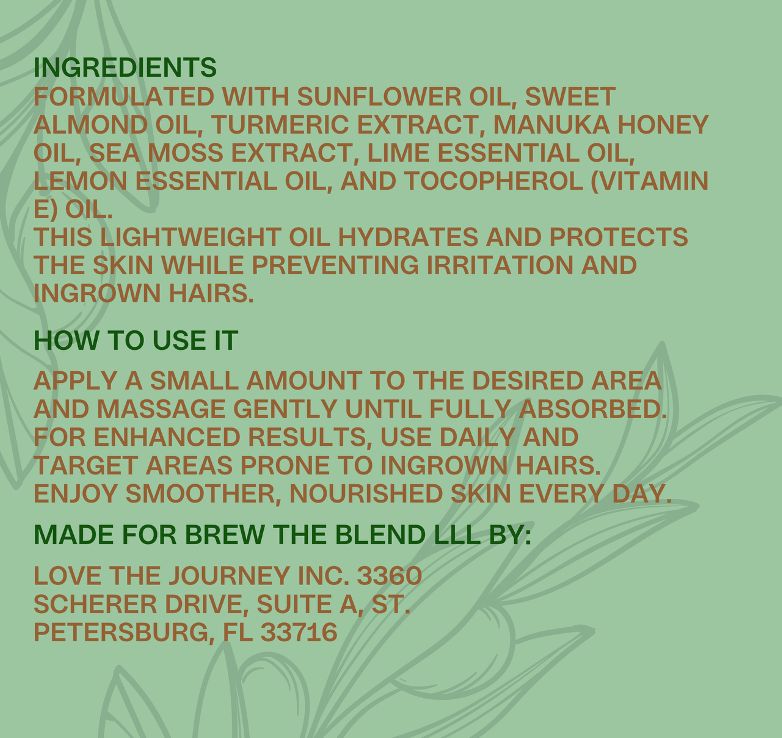 INGREDIENTS
FORMULATED WITH SUNFLOWER OIL, SWEET ALMOND OIL, TURMERIC EXTRACT, MANUKA HONEY OIL, SEA MOSS EXTRACT, LIME ESSENTIAL OIL, LEMON ESSENTIAL OIL, AND TOCOPHEROL (VITAMIN E) OIL.
THIS LIGHTWEIGHT OIL HYDRATES AND PROTECTS THE SKIN WHILE PREVENTING IRRITATION AND INGROWN HAIRS.

HOW TO USE IT

APPLY A SMALL AMOUNT TO THE DESIRED AREA AND MASSAGE GENTLY UNTIL FULLY ABSORBED. FOR ENHANCED RESULTS, USE DAILY AND TARGET AREAS PRONE TO INGROWN HAIRS. ENJOY SMOOTHER, NOURISHED SKIN EVERY DAY.

MADE FOR BREW THE BLEND LLL BY:

LOVE THE JOURNEY INC. 3360 SCHERER DRIVE, SUITE A, ST. PETERSBURG, FL 33716